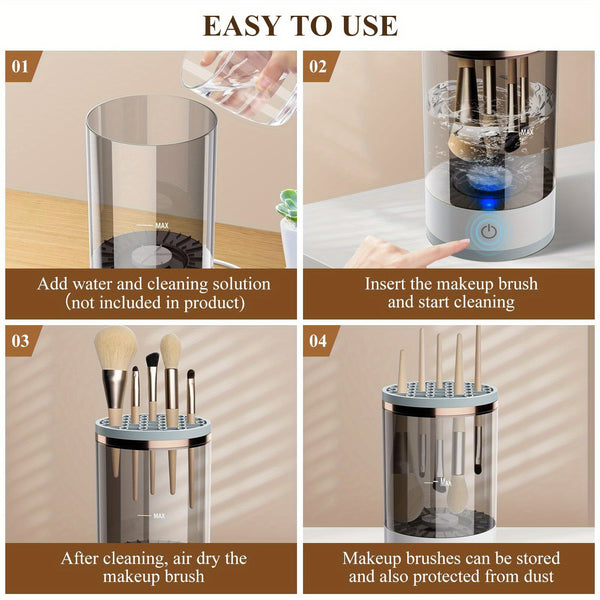 EASY TO USE

01

MAX

Add water and cleaning solution (not included in product)

02

MAX

Insert the makeup brush and start cleaning

03

MAX

After cleaning, air dry the makeup brush

04

MAX

Makeup brushes can be stored and also protected from dust